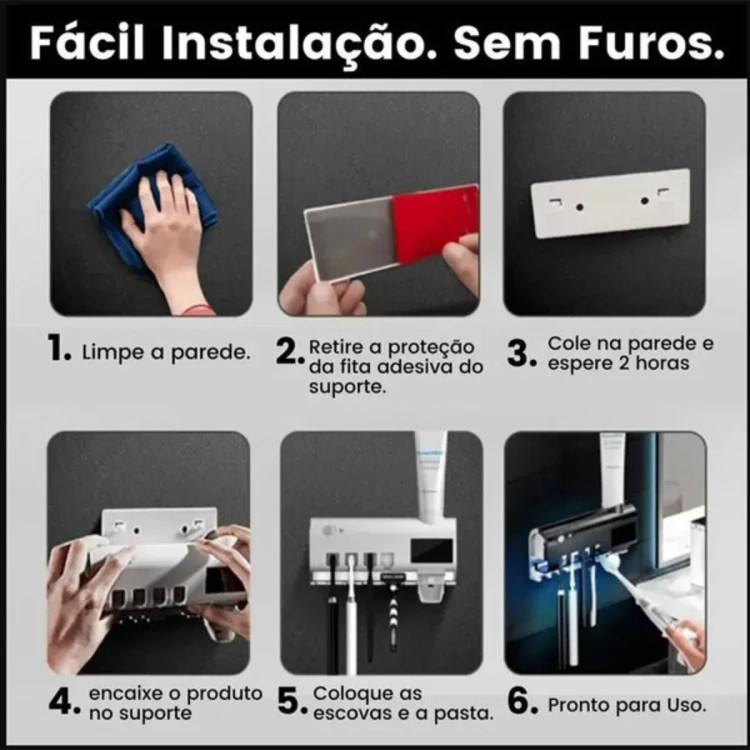 Fácil Instalação. Sem Furos.

1. Limpe a parede.

2. Retire a proteção da fita adesiva do suporte.

3. Cole na parede e espere 2 horas

4. encaixe o produto no suporte

5. Coloque as escovas e a pasta.

6. Pronto para Uso.