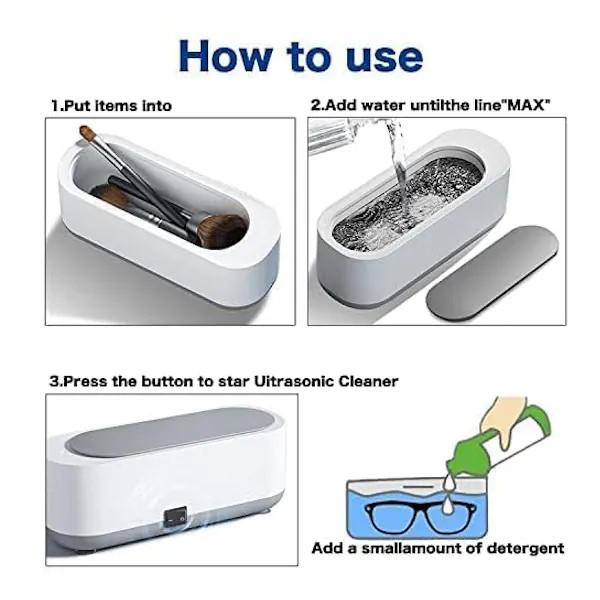 How to use

1.Put items into

2.Add water untilthe line"MAX"

3.Press the button to star Uitrasonic Cleaner

Add a smallamount of detergent