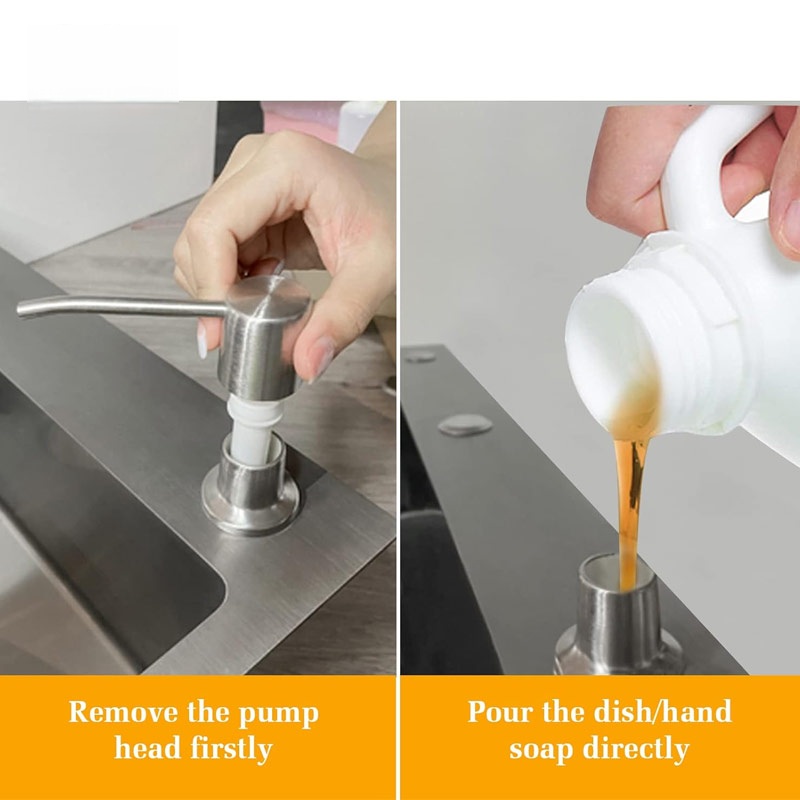 Remove the pump head firstly

Pour the dish/hand soap directly