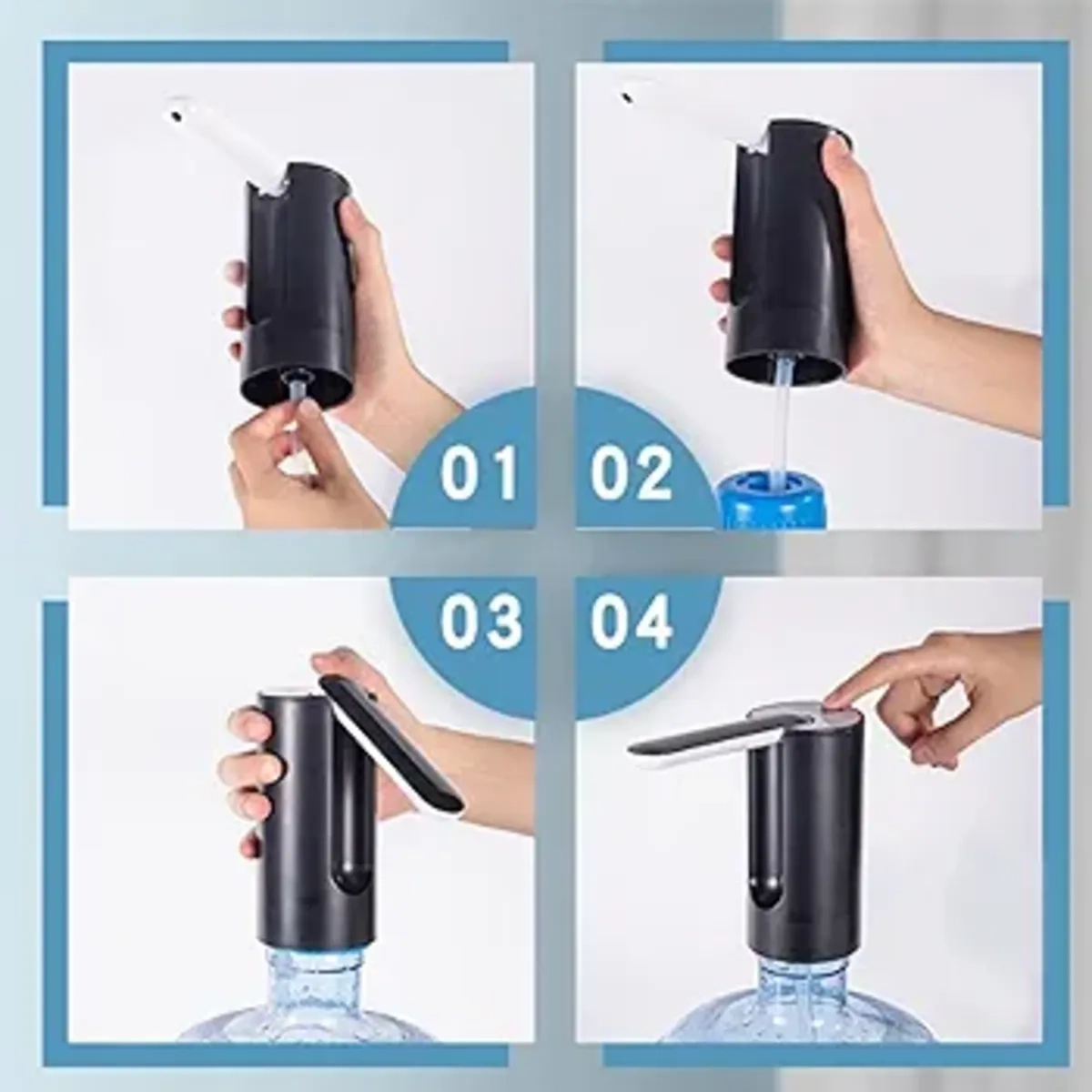 01 02
03 04