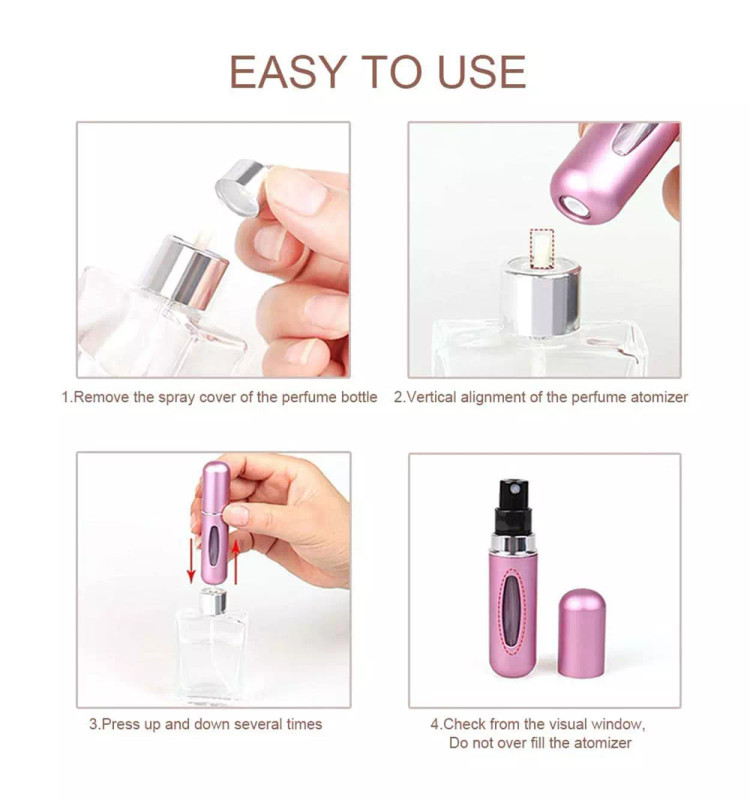 EASY TO USE

1.Remove the spray cover of the perfume bottle

2.Vertical alignment of the perfume atomizer

3.Press up and down several times

4.Check from the visual window,
Do not over fill the atomizer