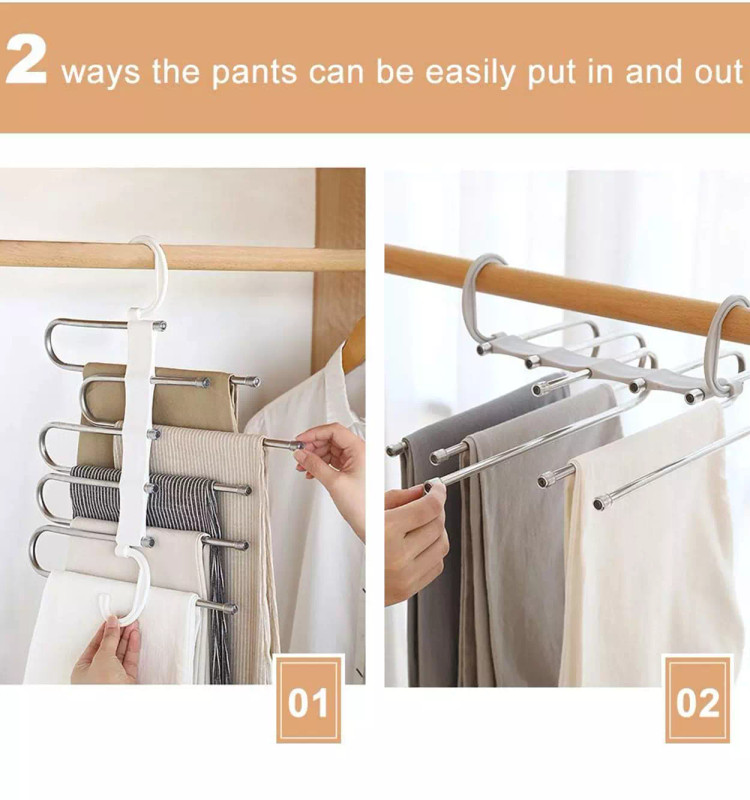 2 ways the pants can be easily put in and out

01

02