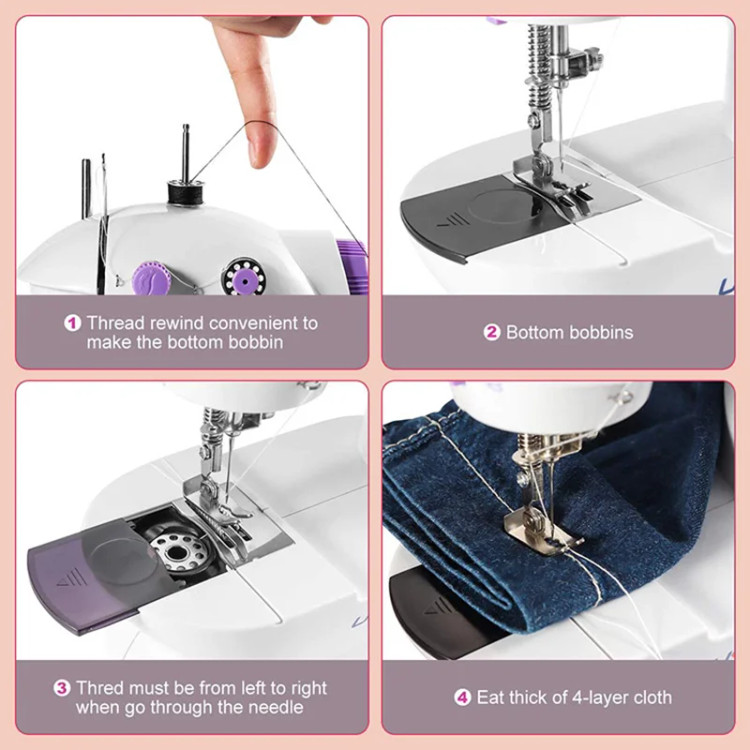 1 Thread rewind convenient to make the bottom bobbin

2 Bottom bobbins

3 Thred must be from left to right when go through the needle

4 Eat thick of 4-layer cloth