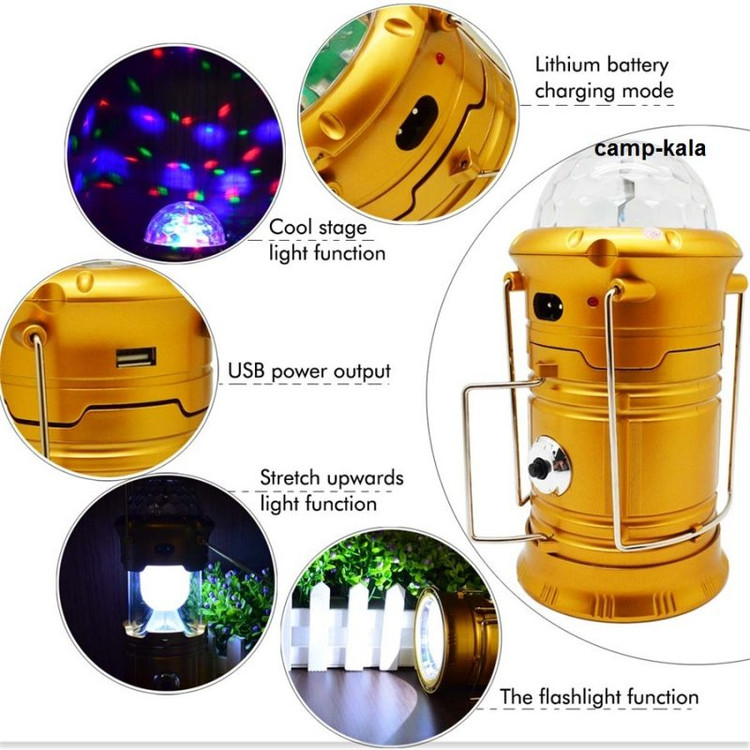 Lithium battery charging mode

camp-kala

Cool stage light function

USB power output

Stretch upwards light function

The flashlight function