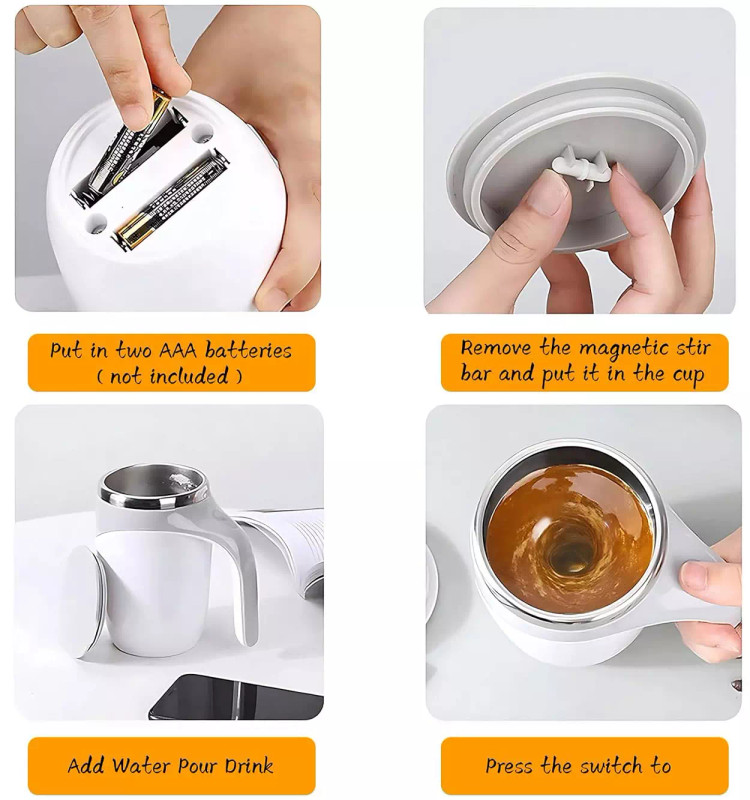 Put in two AAA batteries
( not included )

Remove the magnetic stir bar and put it in the cup

Add Water Pour Drink

Press the switch to