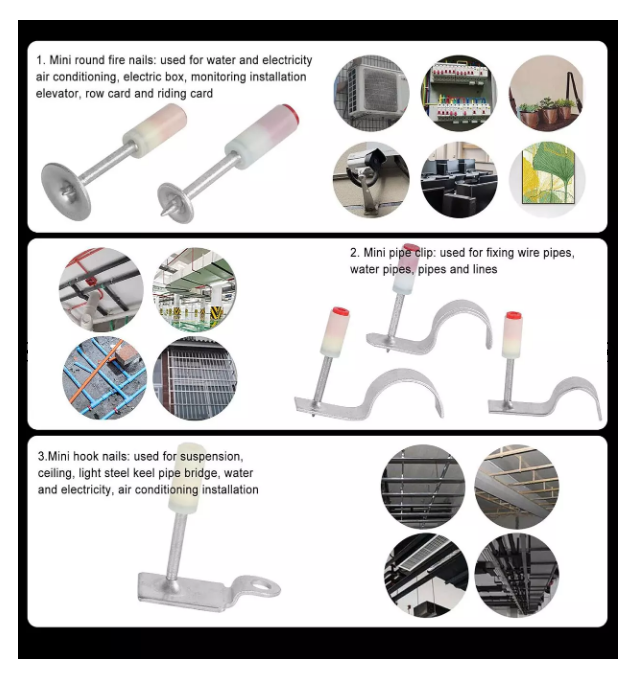 1. Mini round fire nails: used for water and electricity air conditioning, electric box, monitoring installation elevator, row card and riding card

2. Mini pipe clip: used for fixing wire pipes, water pipes, pipes and lines

3.Mini hook nails: used for suspension, ceiling, light steel keel pipe bridge, water and electricity, air conditioning installation