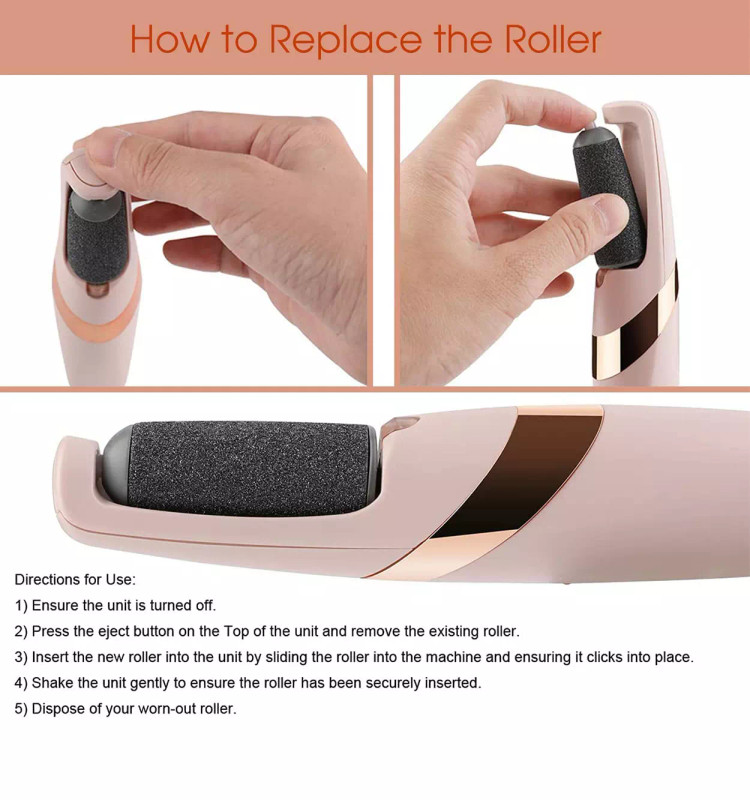 How to Replace the Roller

Directions for Use:

1) Ensure the unit is turned off.

2) Press the eject button on the Top of the unit and remove the existing roller.

3) Insert the new roller into the unit by sliding the roller into the machine and ensuring it clicks into place.

4) Shake the unit gently to ensure the roller has been securely inserted.

5) Dispose of your worn-out roller.