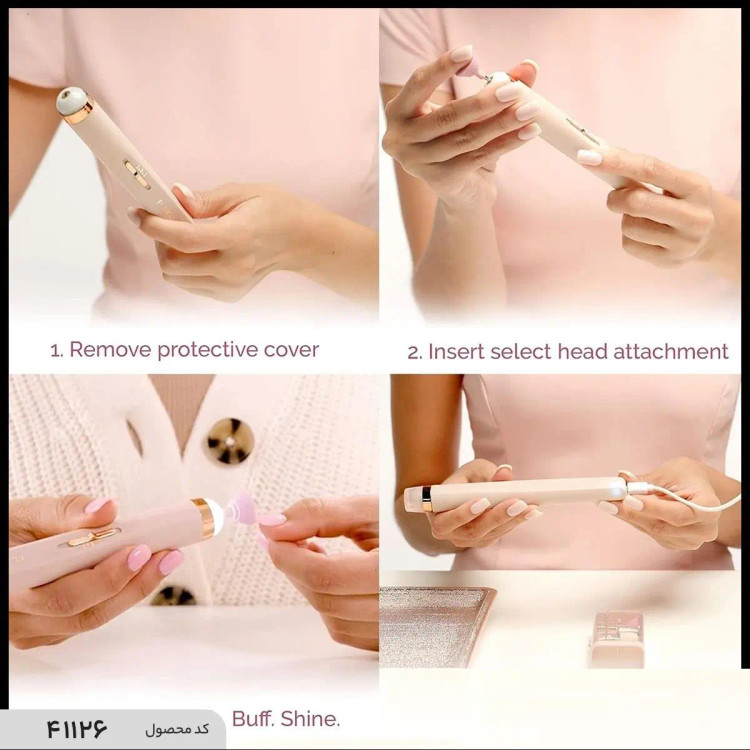 1. Remove protective cover

2. Insert select head attachment

Buff. Shine.

کد محصول ۴۱۱۲۶